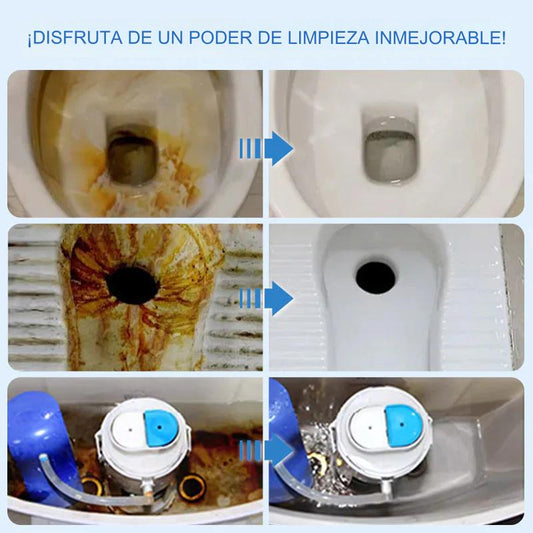 ¡DISFRUTA DE UN PODER DE LIMPIEZA INMEJORABLE!